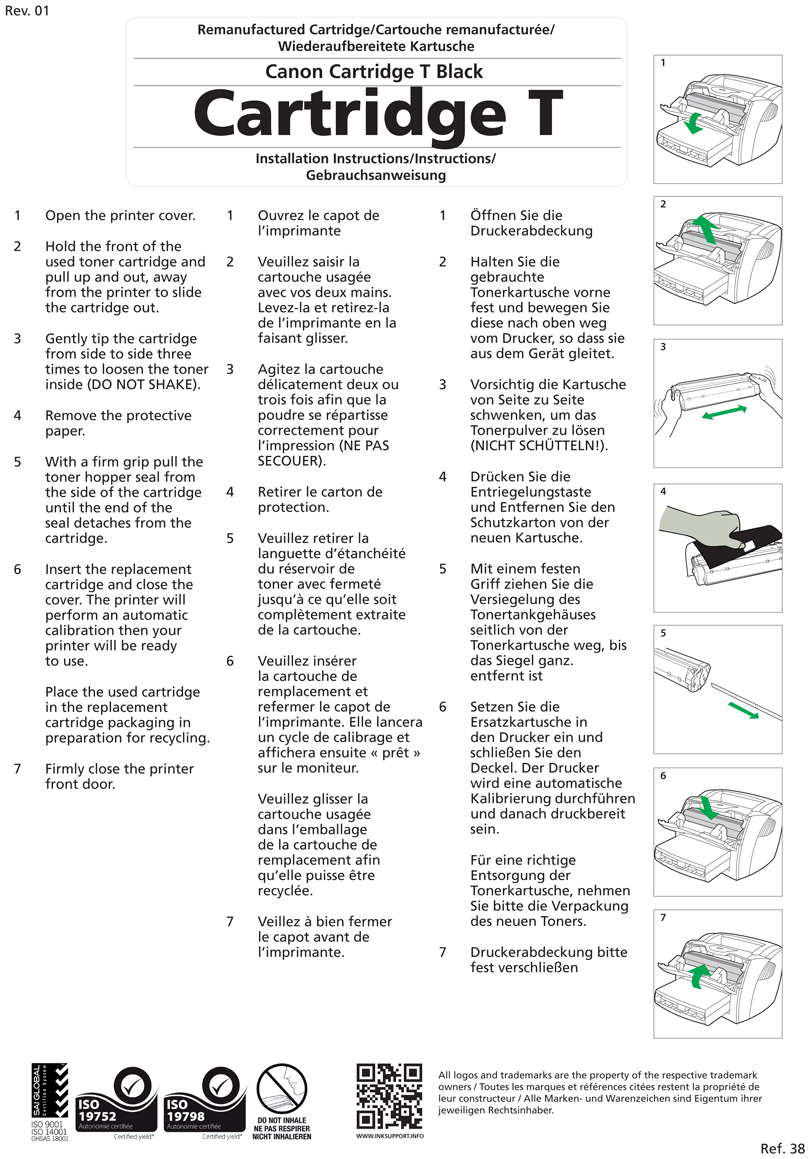 Rev. 01

Remanufactured Cartridge/Cartouche remanufacturée/ Wiederaufbereitete Kartusche

Canon Cartridge T Black

Cartridge T

Installation Instructions/Instructions/ Gebrauchsanweisung

1 Open the printer cover.

2 Hold the front of the used toner cartridge and pull up and out, away from the printer to slide the cartridge out.

3 Gently tip the cartridge from side to side three times to loosen the toner inside (DO NOT SHAKE).

4 Remove the protective paper.

5 With a firm grip pull the toner hopper seal from the side of the cartridge until the end of the seal detaches from the cartridge.

6 Insert the replacement cartridge and close the cover. The printer will perform an automatic calibration then your printer will be ready to use.

Place the used cartridge in the replacement cartridge packaging in preparation for recycling.

7 Firmly close the printer front door.

1 Ouvrez le capot de l'imprimante

2 Veuillez saisir la cartouche usagée avec vos deux mains. Levez-la et retirez-la de l'imprimante en la faisant glisser.

3 Agitez la cartouche délicatement deux ou trois fois afin que la poudre se répartisse correctement pour l'impression (NE PAS SECOUER).

4 Retirer le carton de protection.

5 Veuillez retirer la languette d'étanchéité du réservoir de toner avec fermeté jusqu'à ce qu'elle soit complètement extraite de la cartouche.

6 Veuillez insérer la cartouche de remplacement et refermer le capot de l'imprimante. Elle lancera un cycle de calibrage et affichera ensuite « prêt » sur le moniteur.

Veuillez glisser la cartouche usagée dans l'emballage de la cartouche de remplacement afin qu'elle puisse être recyclée.

7 Veillez à bien fermer le capot avant de l'imprimante.

1 Öffnen Sie die Druckerabdeckung

2 Halten Sie die gebrauchte Tonerkartusche vorne fest und bewegen Sie diese nach oben weg vom Drucker, so dass sie aus dem Gerät gleitet.

3 Vorsichtig die Kartusche von Seite zu Seite schwenken, um das Tonerpulver zu lösen (NICHT SCHÜTTELN!).

4 Drücken Sie die Entriegelungstaste und Entfernen Sie den Schutzkarton von der neuen Kartusche.

5 Mit einem festen Griff ziehen Sie die Versiegelung des Tonertankgehäuses seitlich von der Tonerkartusche weg, bis das Siegel ganz. entfernt ist

6 Setzen Sie die Ersatzkartusche in den Drucker ein und schließen Sie den Deckel. Der Drucker wird eine automatische Kalibrierung durchführen und danach druckbereit sein.

Für eine richtige Entsorgung der Tonerkartusche, nehmen Sie bitte die Verpackung des neuen Toners.

7 Druckerabdeckung bitte fest verschließen

1
2
3
4
5
6
7

SAI GLOBAL Certified System
ISO 9001
ISO 14001
OHSAS 18001

ISO 19752
Autonomie certifiée
Certified yield*

ISO 19798
Autonomie certifiée
Certified yield*

DO NOT INHALE
NE PAS RESPIRER
NICHT INHALIEREN

WWW.INKSUPPORT.INFO

All logos and trademarks are the property of the respective trademark owners / Toutes les marques et références citées restent la propriété de leur constructeur / Alle Marken- und Warenzeichen sind Eigentum ihrer jeweiligen Rechtsinhaber.

Ref. 38